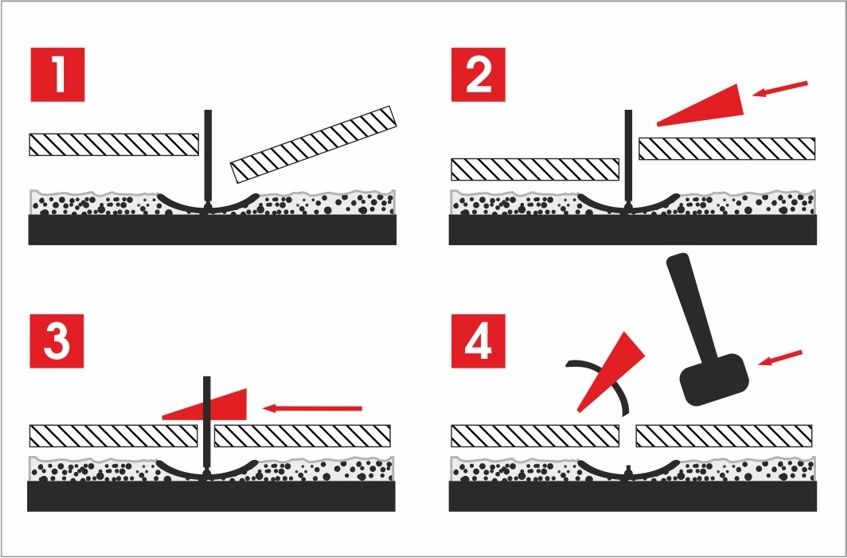 1

2

3

4