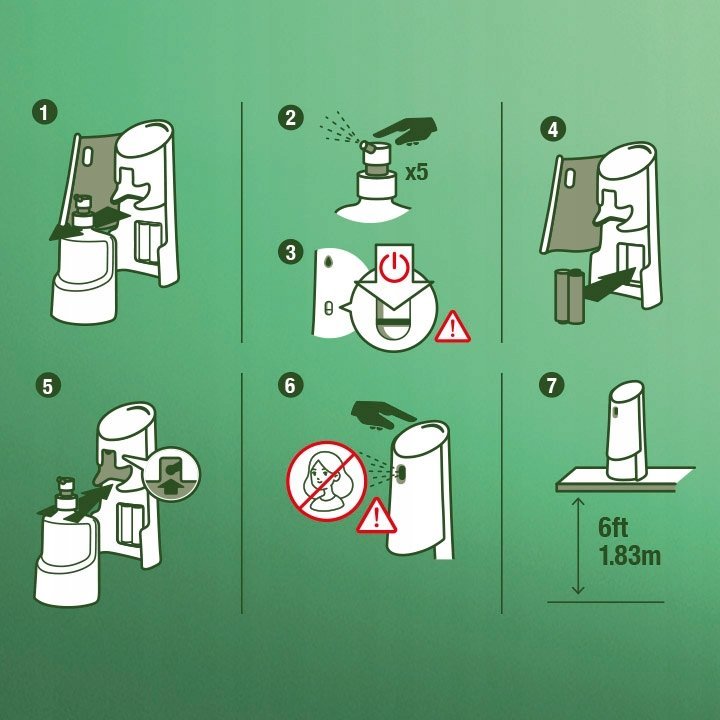 1

2

x5

3

4

5

6

7

6ft
1.83m