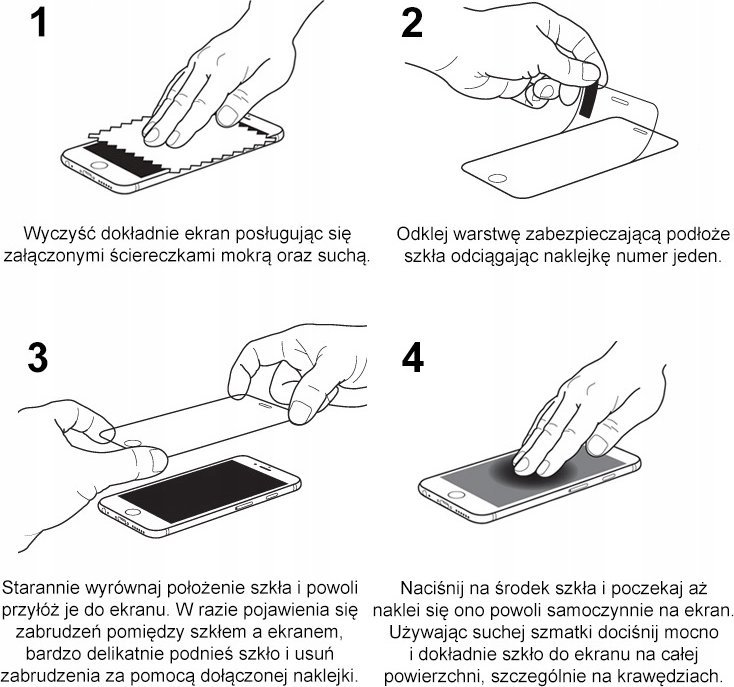 1

Wyczyść dokładnie ekran posługując się załączonymi ściereczkami mokrą oraz suchą.

2

Odklej warstwę zabezpieczającą podłoże szkła odciągając naklejkę numer jeden.

3

Starannie wyrównaj położenie szkła i powoli przyłóż je do ekranu. W razie pojawienia się zabrudzeń pomiędzy szkłem a ekranem, bardzo delikatnie podnieś szkło i usuń zabrudzenia za pomocą dołączonej naklejki.

4

Naciśnij na środek szkła i poczekaj aż naklei się ono powoli samoczynnie na ekran. Używając suchej szmatki dociśnij mocno i dokładnie szkło do ekranu na całej powierzchni, szczególnie na krawędziach.