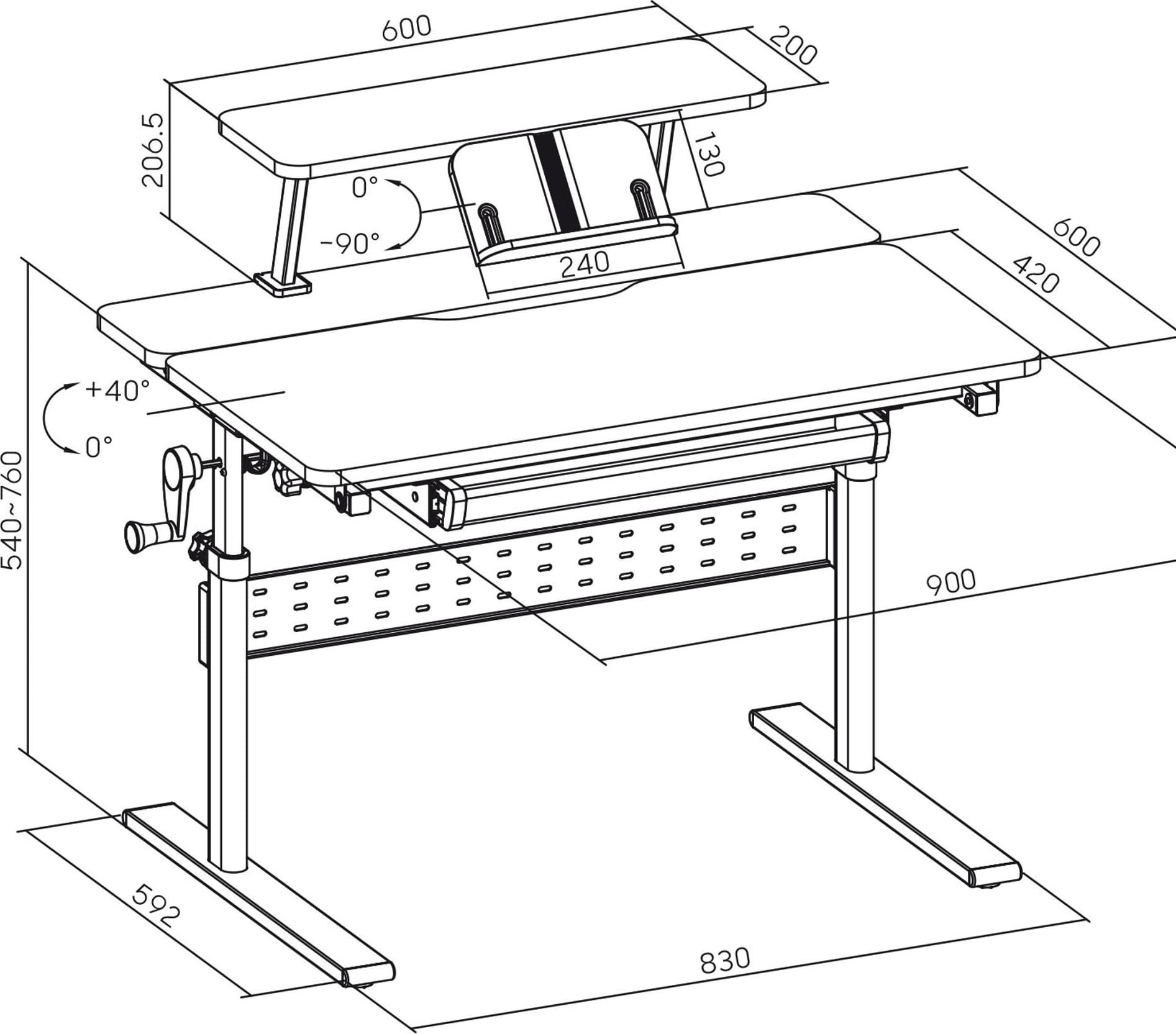 600
200
206.5
130
0°
-90°
240
600
420
+40°
0°
540~760
900
592
830