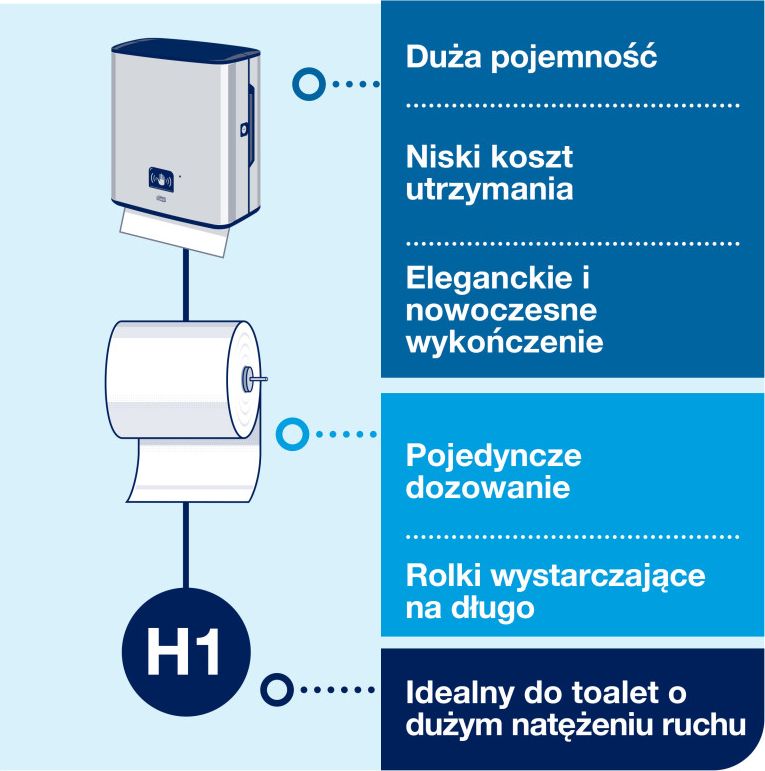 Duża pojemność

Niski koszt utrzymania

Eleganckie i nowoczesne wykończenie

Pojedyncze dozowanie

Rolki wystarczające na długo

H1

Idealny do toalet o dużym natężeniu ruchu