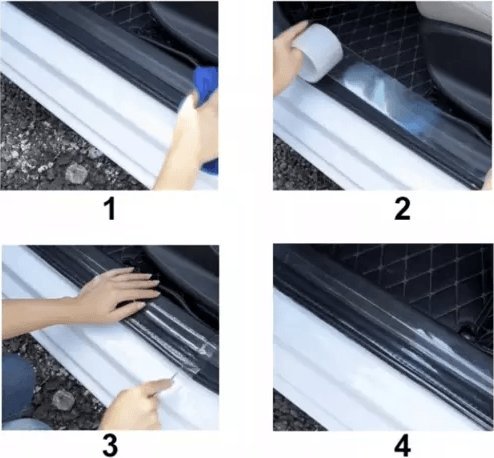 1

2

3

4