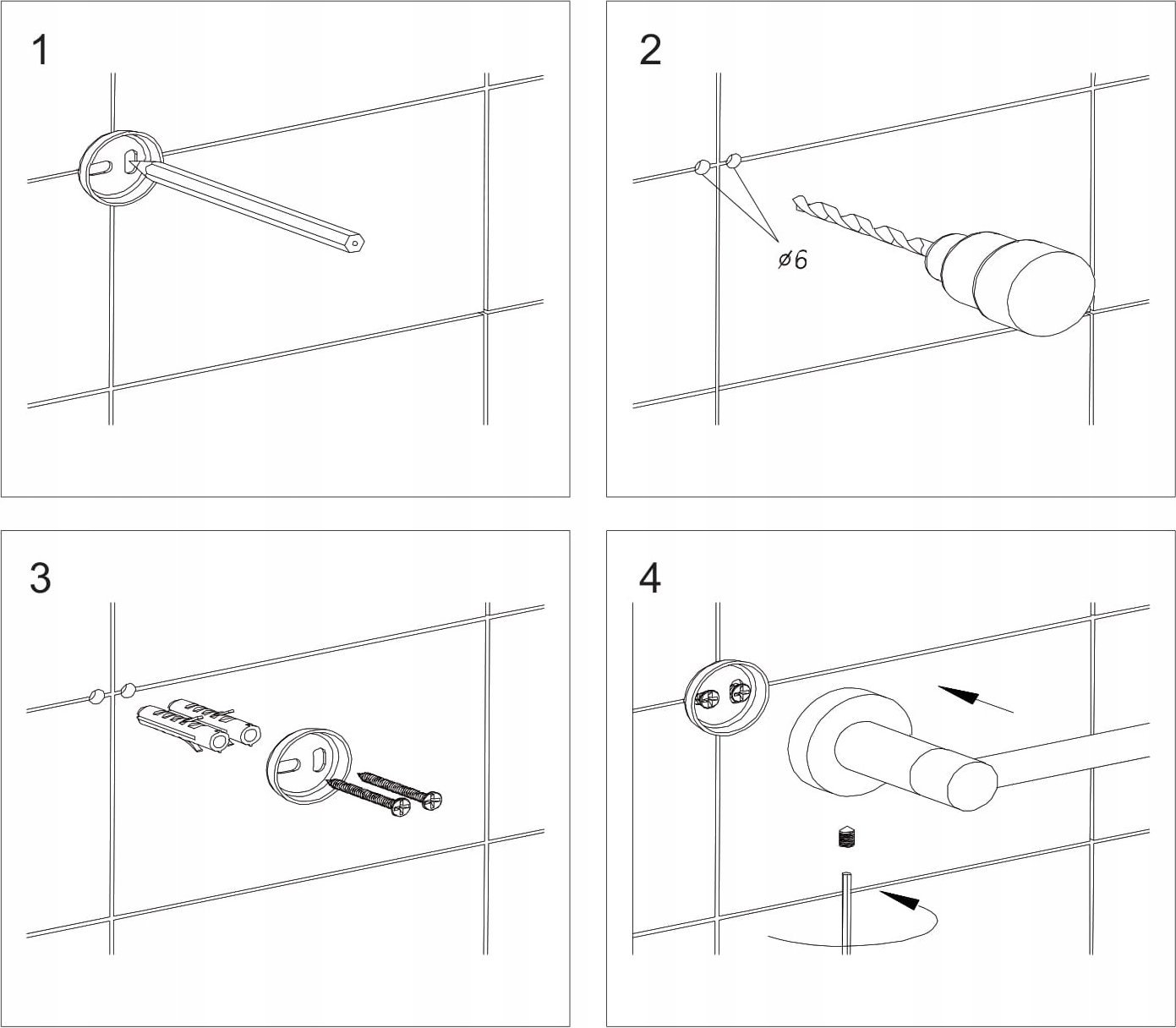 1

2

ø6

3

4