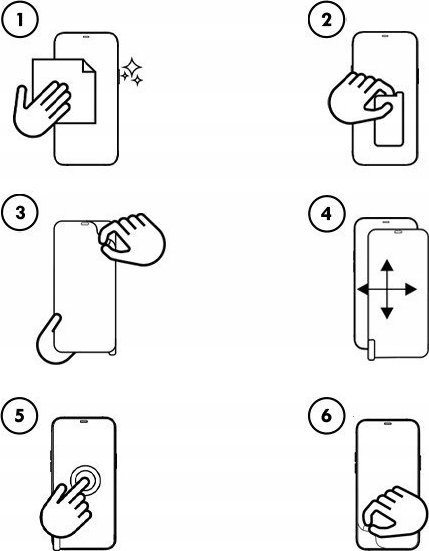 1

2

3

4

5

6