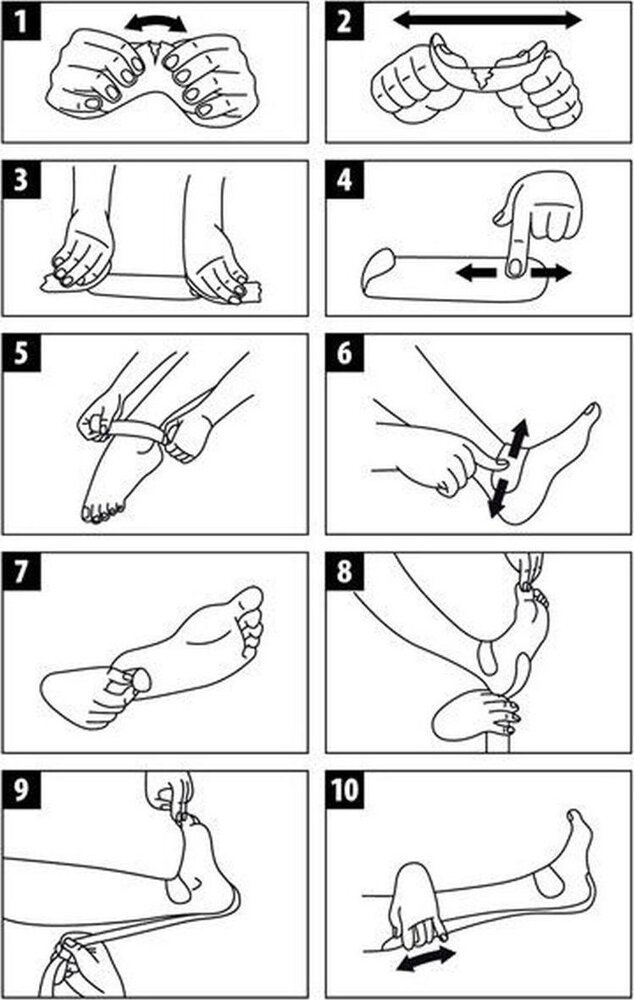 1

2

3

4

5

6

7

8

9

10