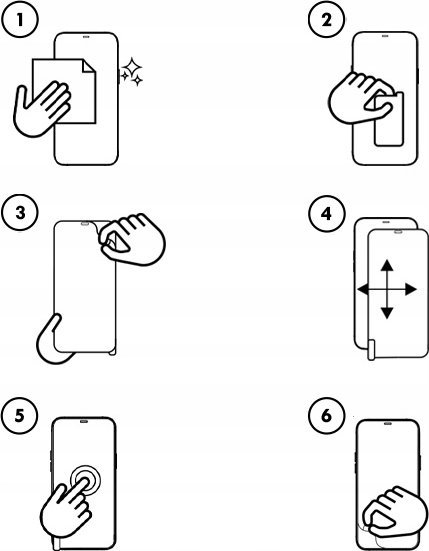 1

2

3

4

5

6