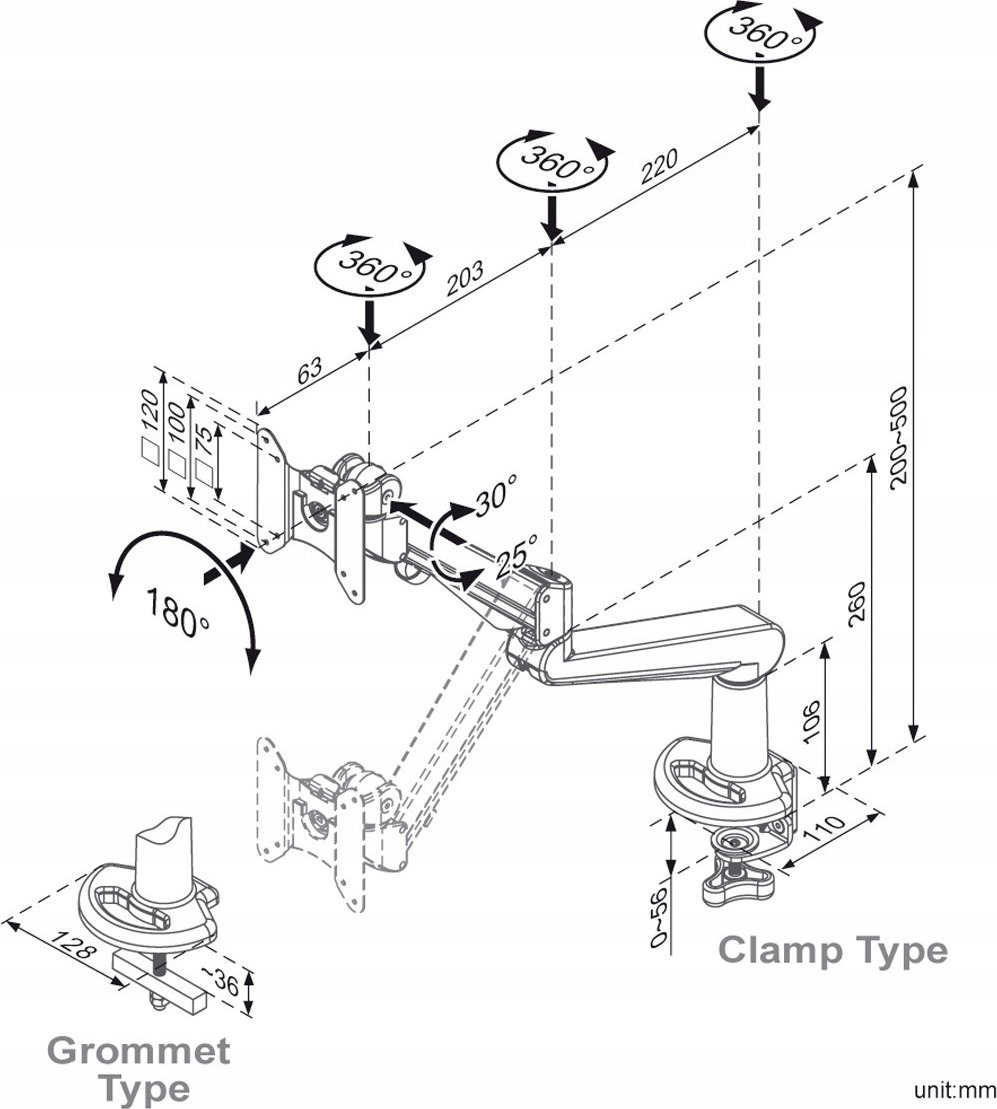 360°
360°
220
360°
203
63
120
100
75
30°
25°
180°
200~500
260
106
110
0~56
Clamp Type
128
~36
Grommet Type
unit:mm