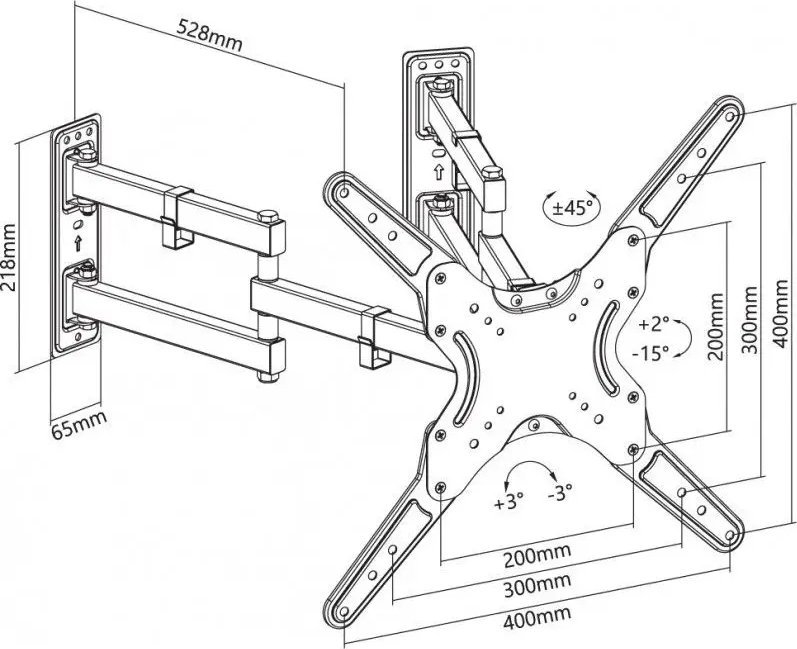 528mm

218mm

65mm

±45°

+2°
-15°

200mm

300mm

400mm

+3°
-3°

200mm

300mm

400mm