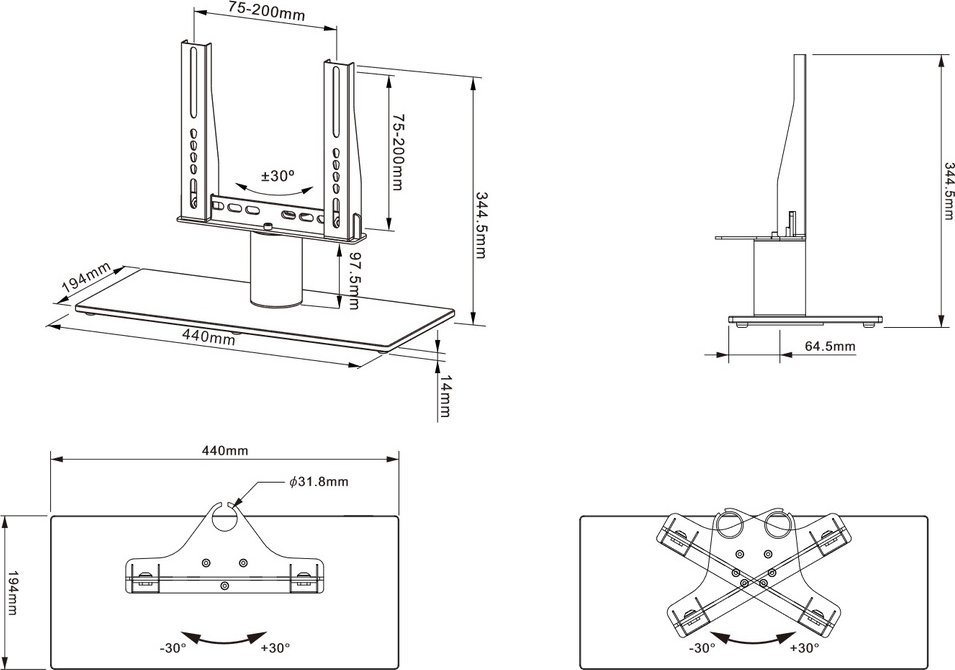 75-200mm

75-200mm

±30°

344.5mm

97.5mm

194mm

440mm

14mm

344.5mm

64.5mm

440mm

$\phi$31.8mm

194mm

-30°

+30°

-30°

+30°