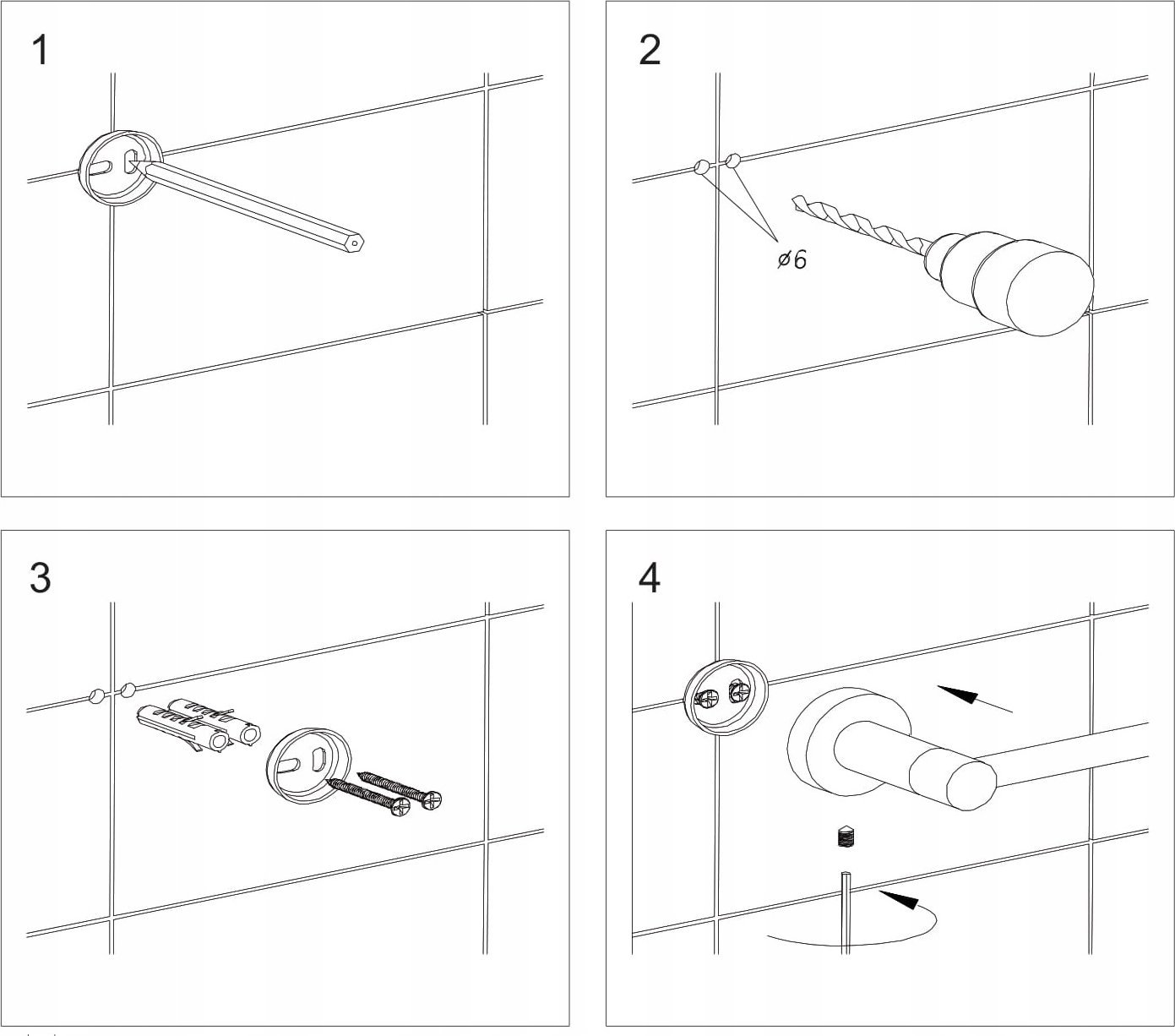 1

2

ø6

3

4