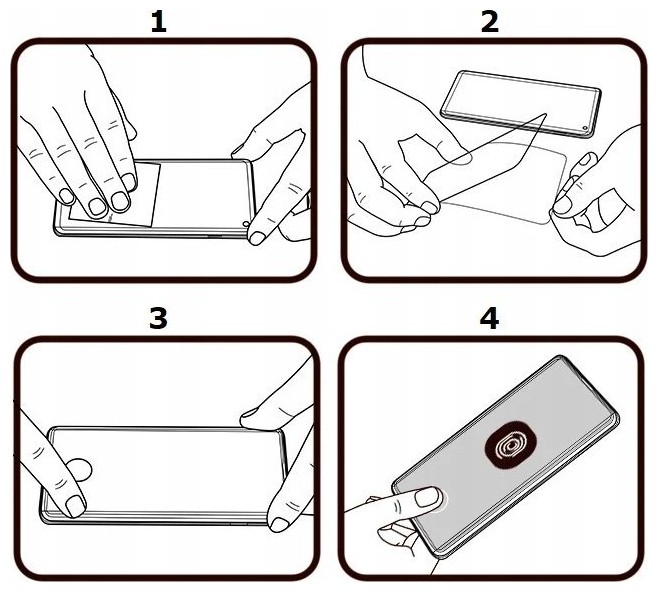 1

2

3

4