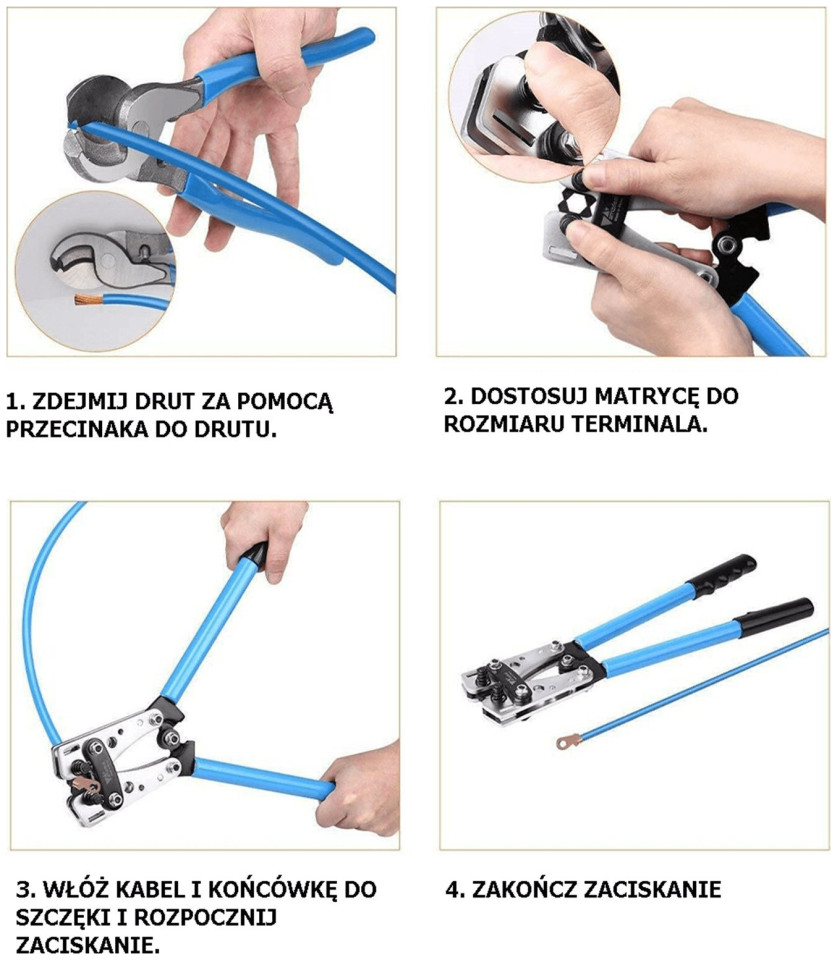 1. ZDEJMIJ DRUT ZA POMOCĄ PRZECINAKA DO DRUTU.

2. DOSTOSUJ MATRYCĘ DO ROZMIARU TERMINALA.

3. WŁÓŻ KABEL I KOŃCÓWKĘ DO SZCZĘKI I ROZPOCZNIJ ZACISKANIE.

4. ZAKOŃCZ ZACISKANIE