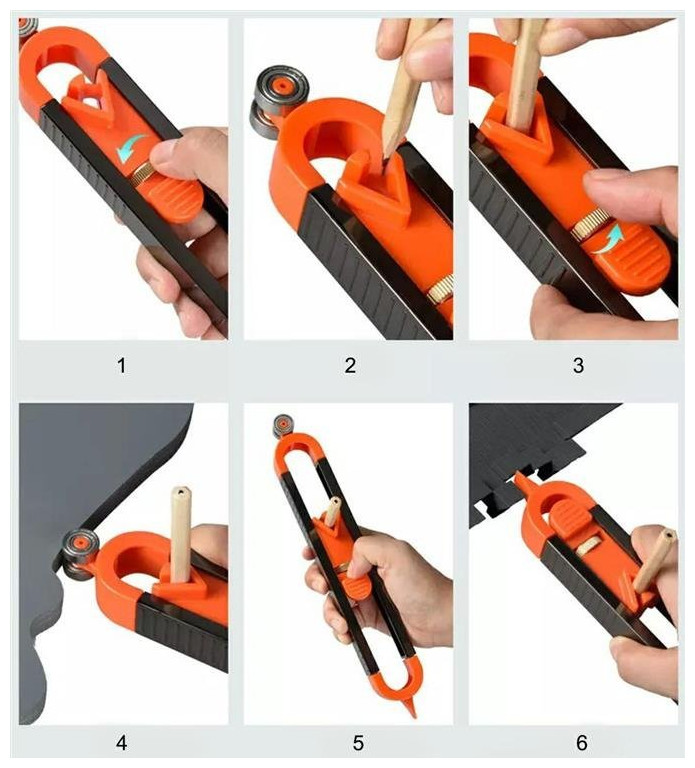 1

2

3

4

5

6