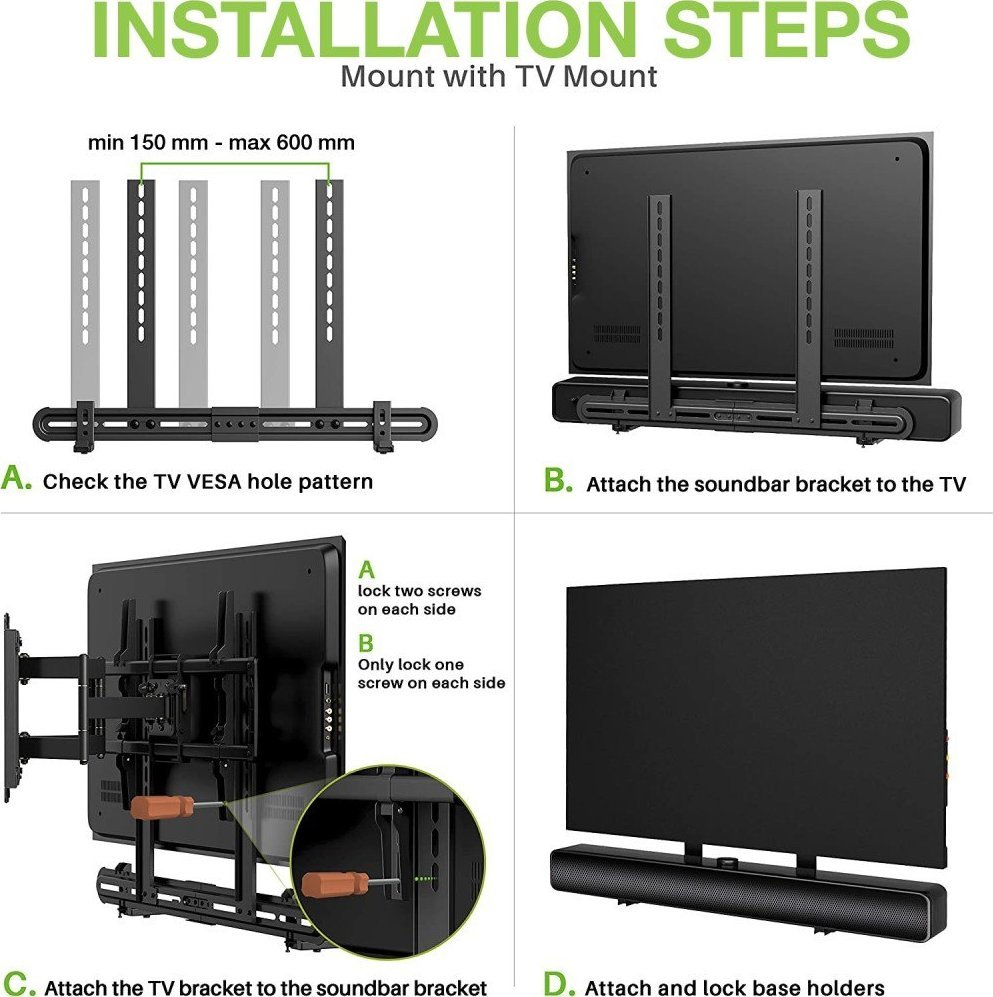 INSTALLATION STEPS
Mount with TV Mount

min 150 mm - max 600 mm

A. Check the TV VESA hole pattern

B. Attach the soundbar bracket to the TV

A
lock two screws on each side
B
Only lock one screw on each side

C. Attach the TV bracket to the soundbar bracket

D. Attach and lock base holders