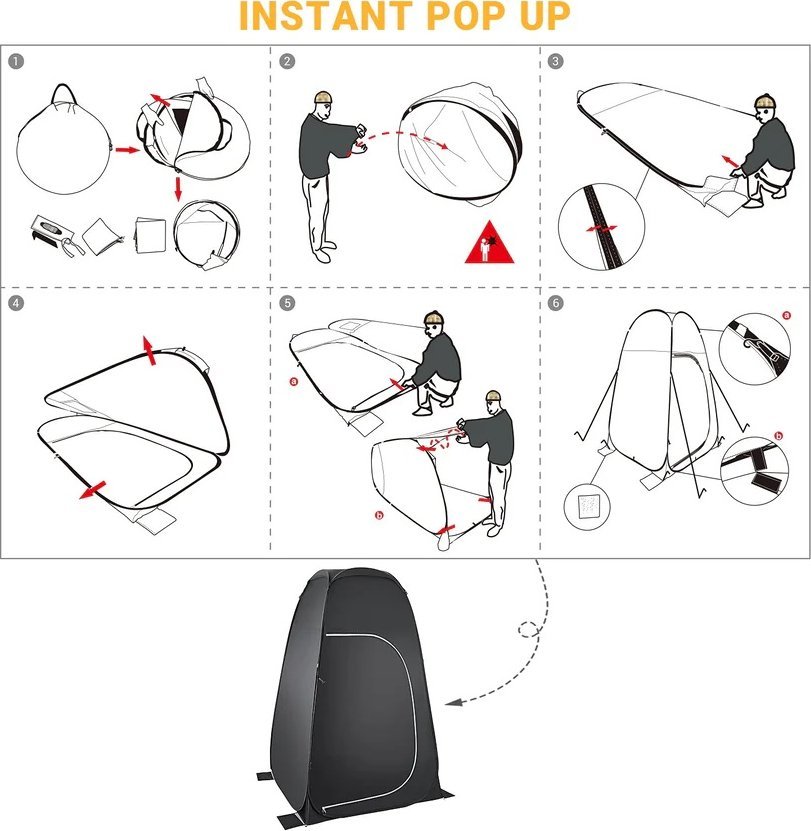 INSTANT POP UP

1

2

3

4

5

a

b

6

a

b