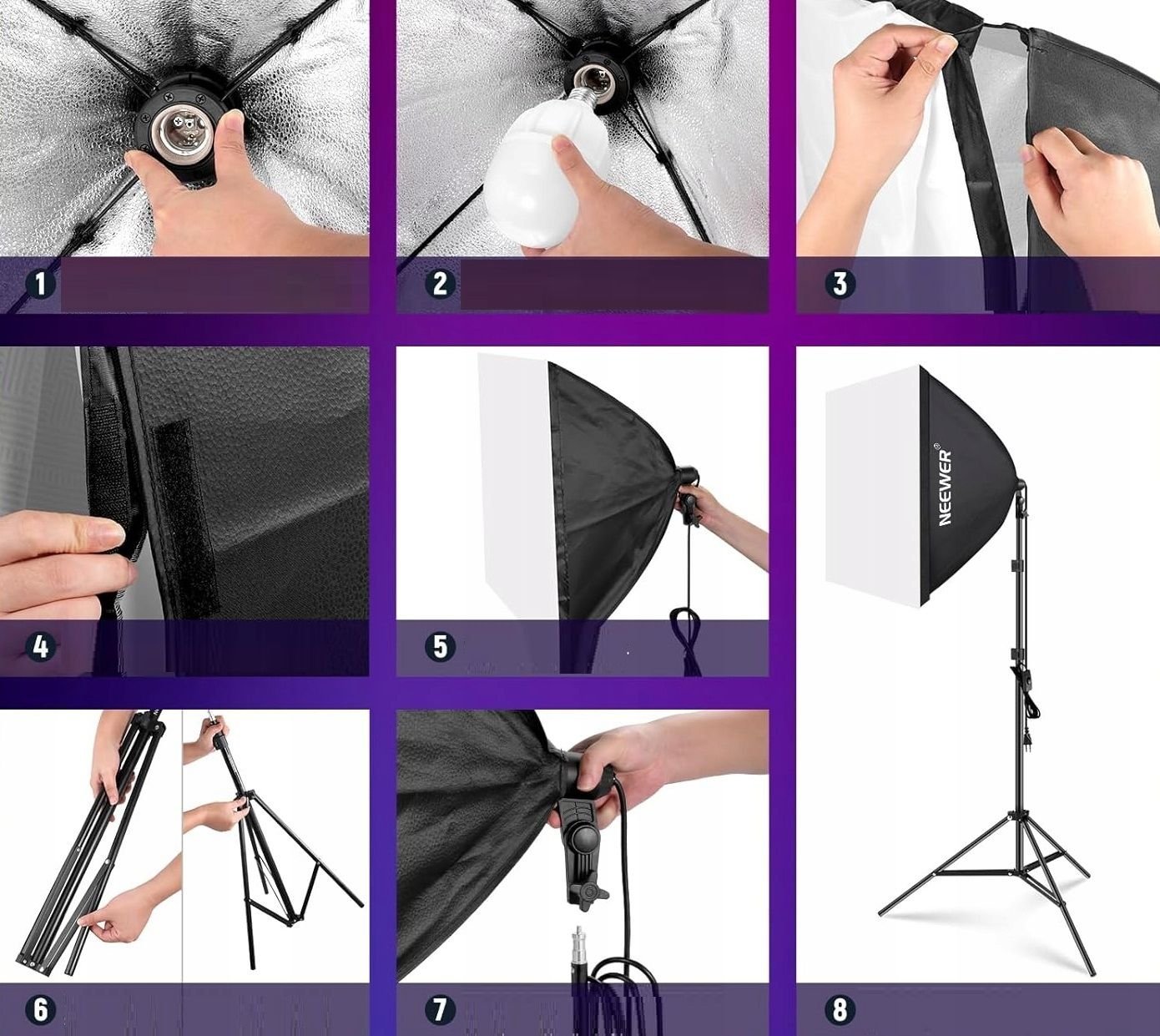 1

2

3

4

5

NEEWER®

6

7

8