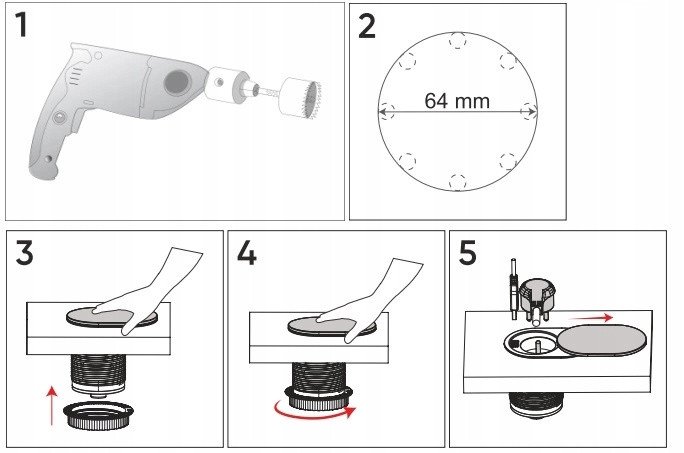 1

2

64 mm

3

4

5