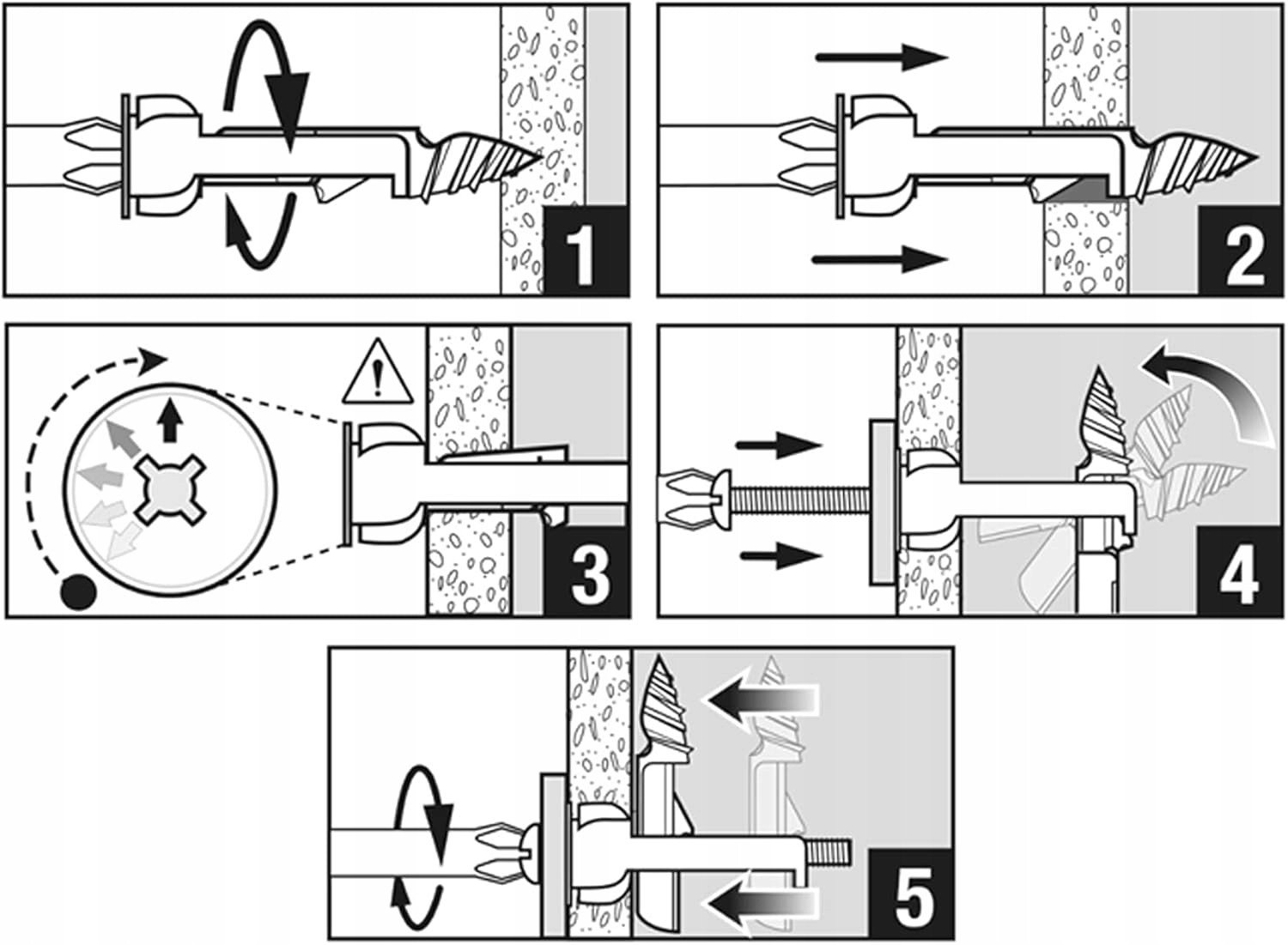 1

2

!

3

4

5