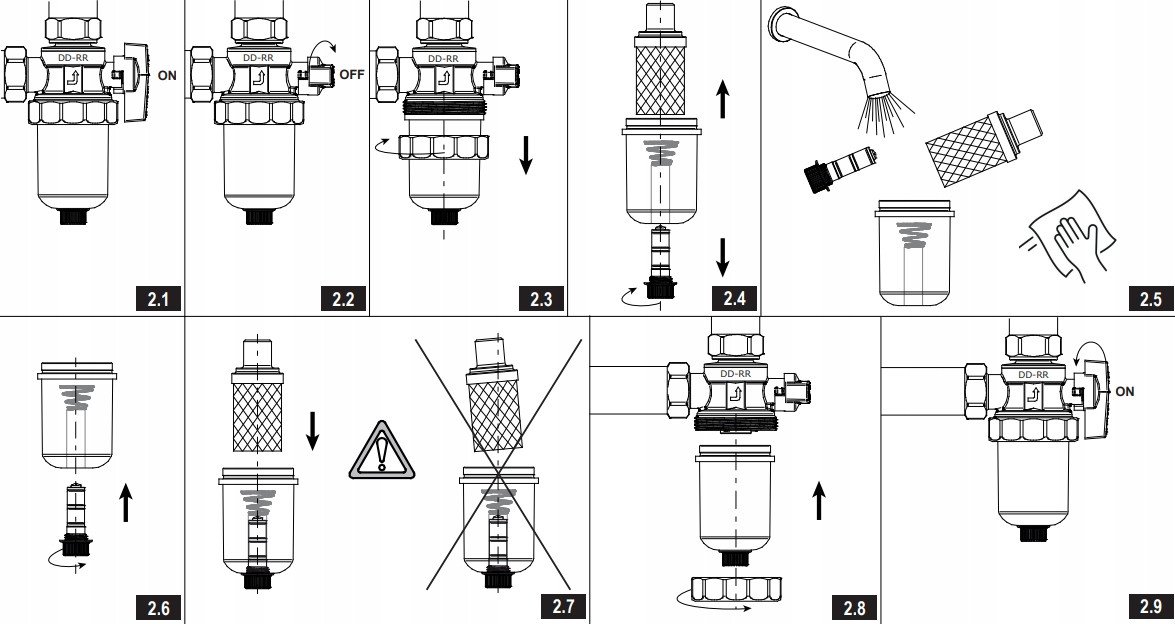 DD-RR
ON
2.1
DD-RR
OFF
2.2
DD-RR
2.3
2.4
2.5
2.6
2.7
DD-RR
2.8
DD-RR
ON
2.9