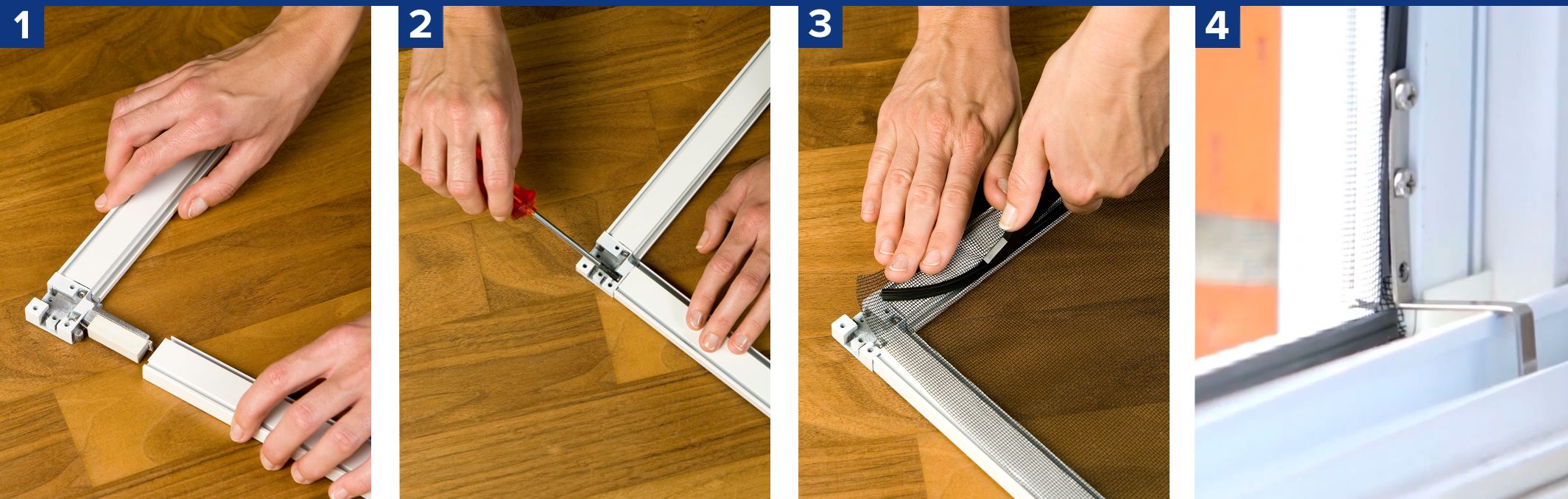 1

2

3

4