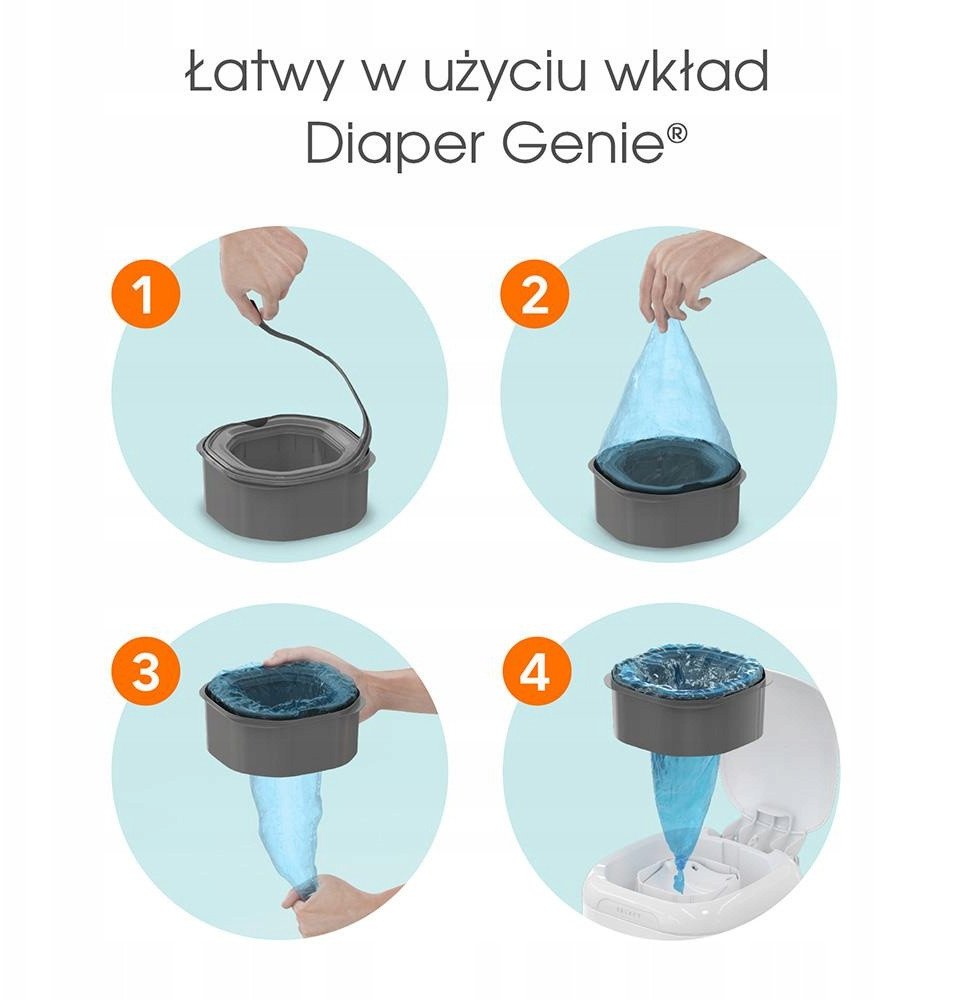 Łatwy w użyciu wkład Diaper Genie®

1

2

3

4