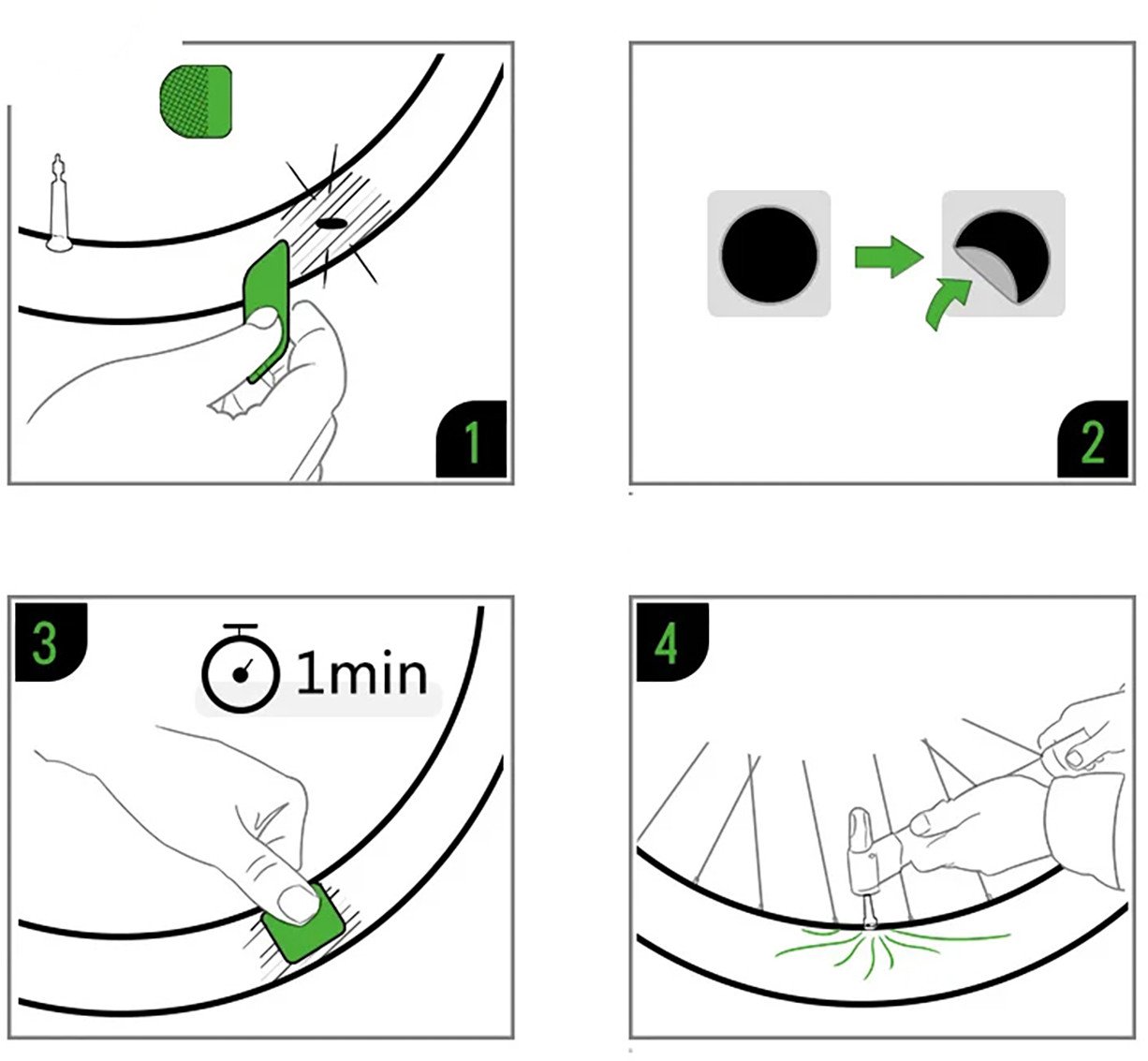 1

2

3

1min

4