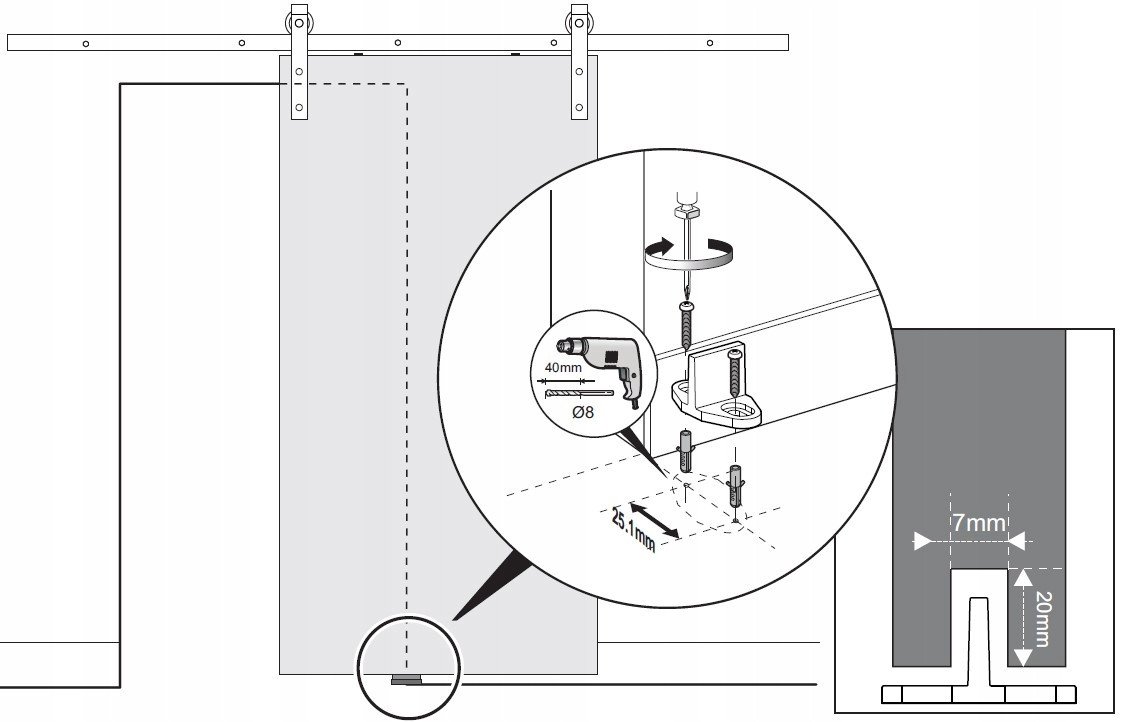 40mm
Ø8
25.1mm
7mm
20mm