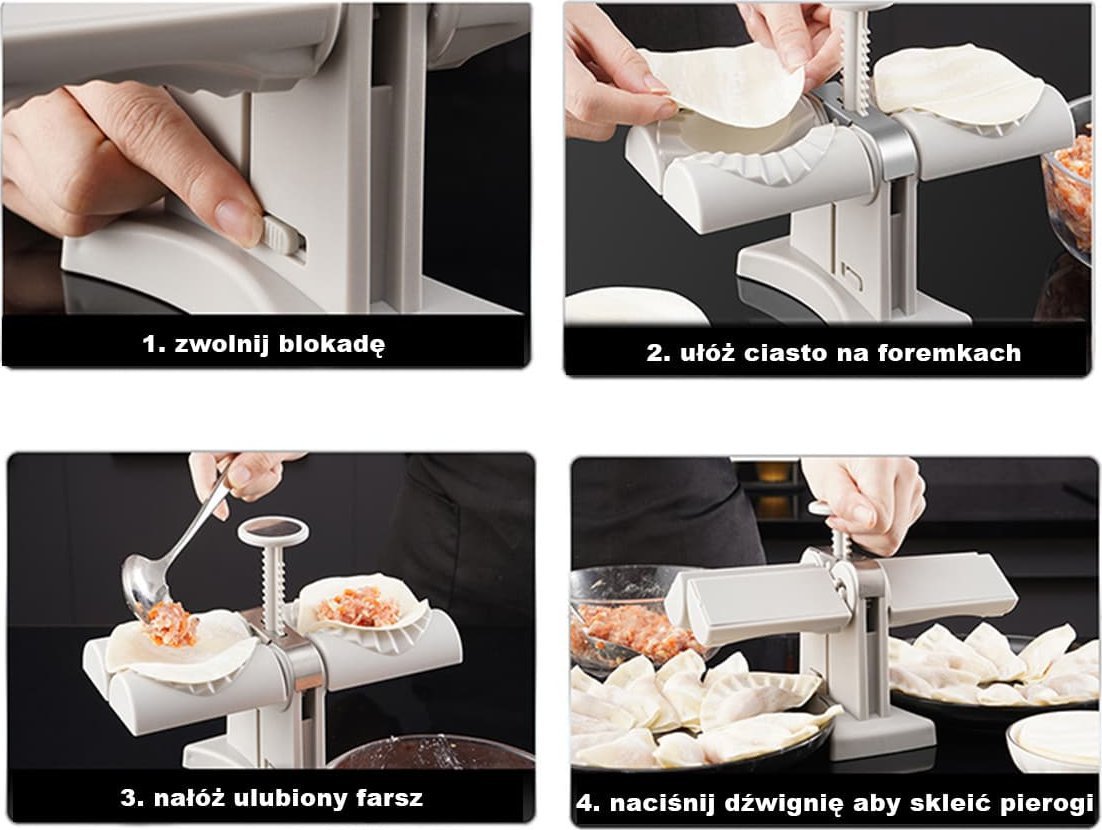 1. zwolnij blokadę

2. ułóż ciasto na foremkach

3. nałóż ulubiony farsz

4. naciśnij dźwignię aby skleić pierogi