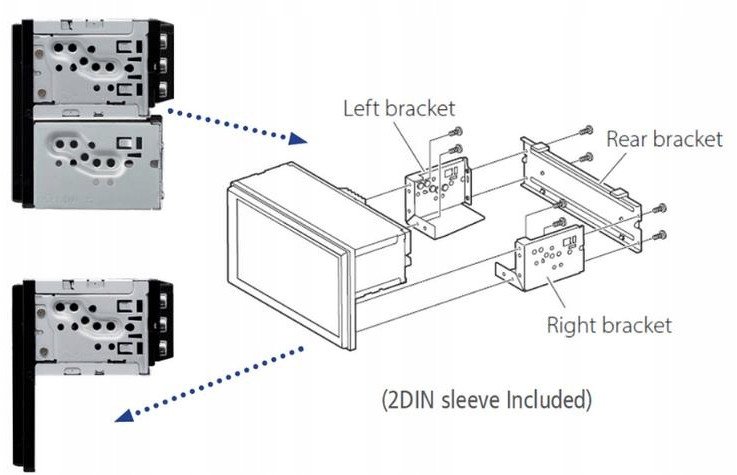 Left bracket

Rear bracket

Right bracket

(2DIN sleeve Included)