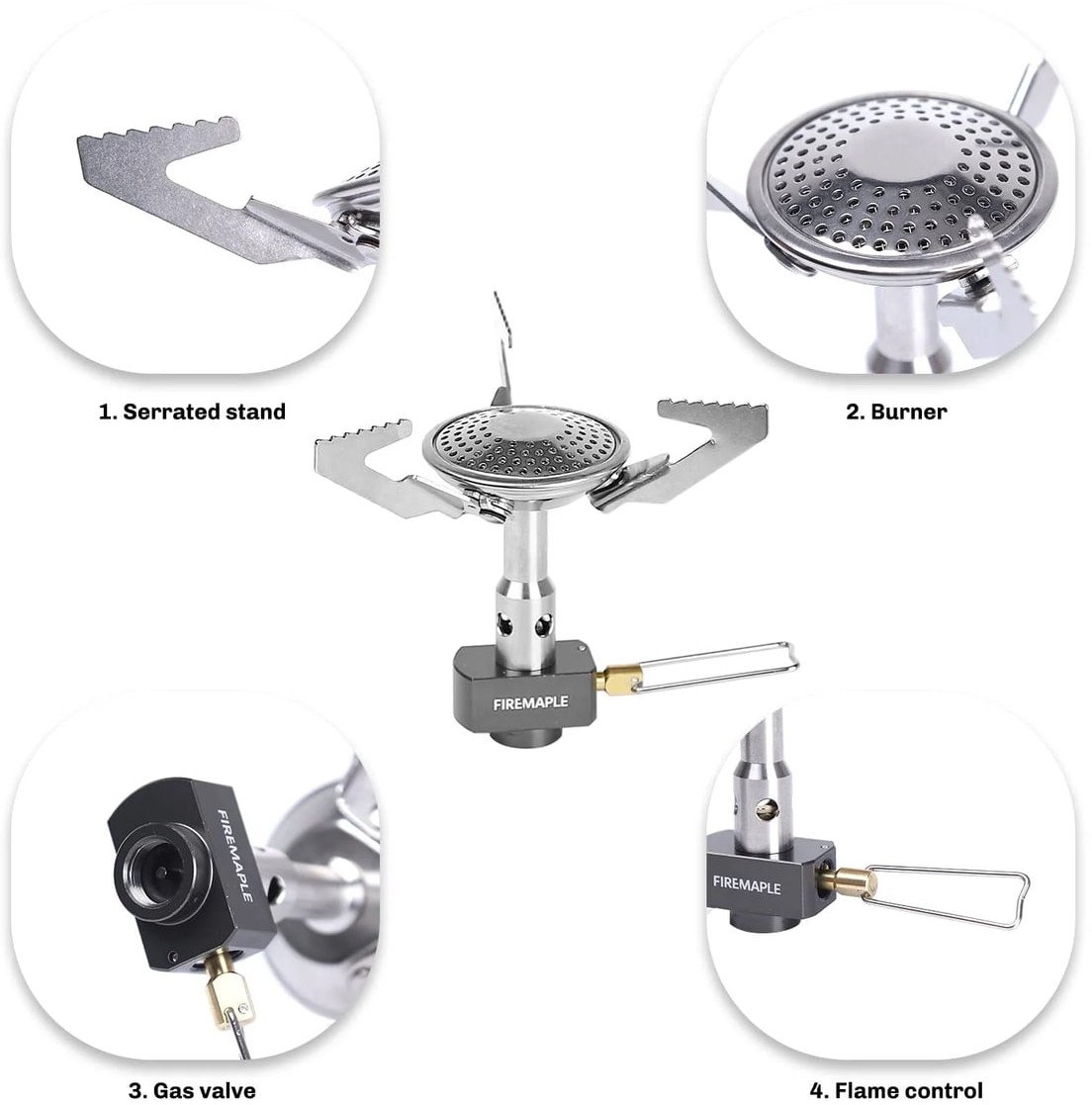 1. Serrated stand

2. Burner

FIREMAPLE

FIREMAPLE

FIREMAPLE

3. Gas valve

4. Flame control