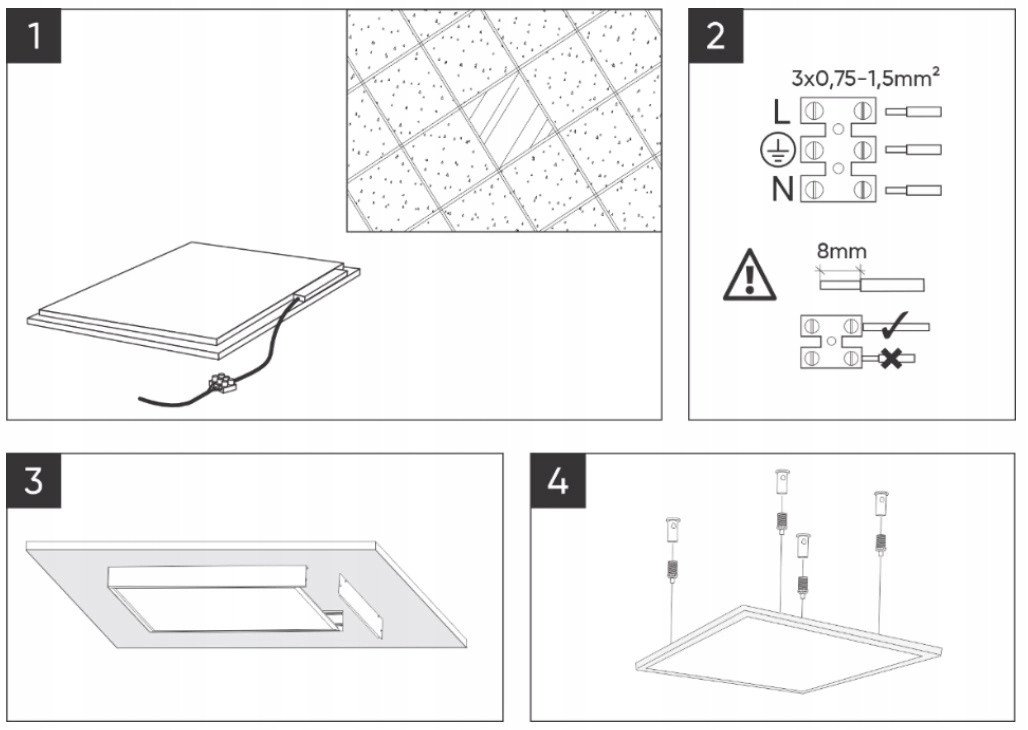 1

2

3x0,75-1,5mm²

L

N

8mm

3

4