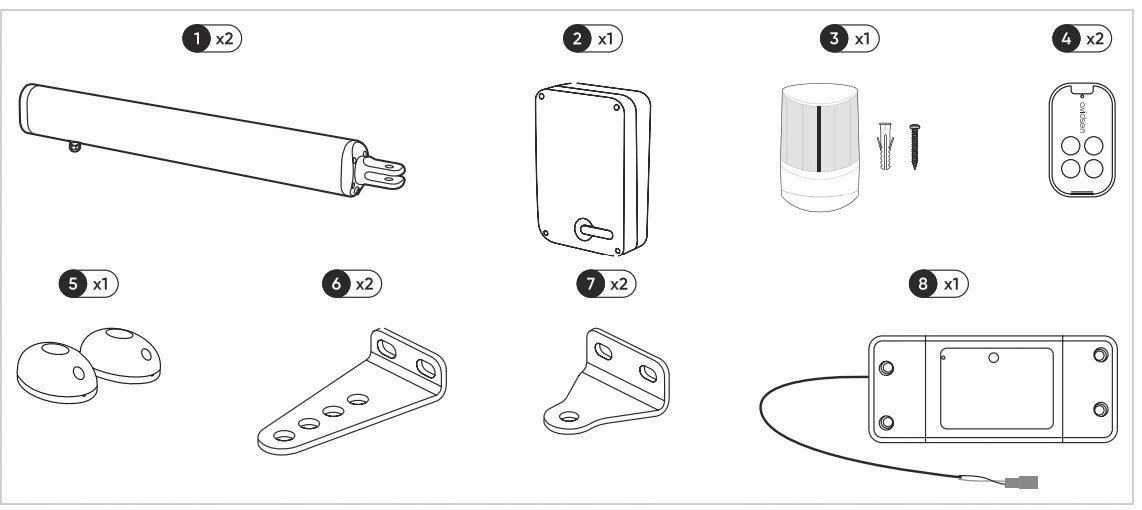 1 x2

2 x1

3 x1

4 x2

avidsen

5 x1

6 x2

7 x2

8 x1