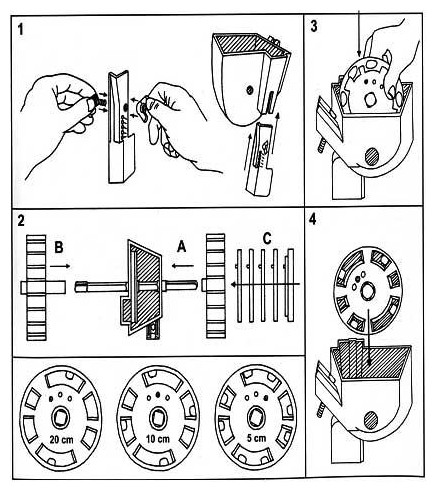 1

3

2

B

A

C

4

20 cm

10 cm

5 cm