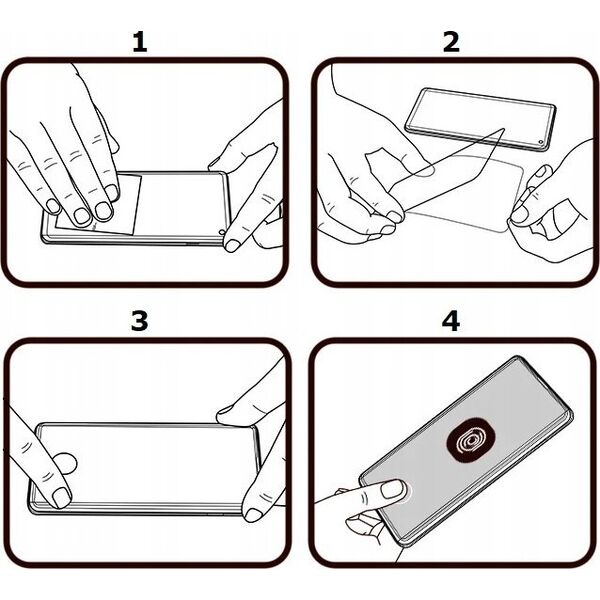 1

2

3

4