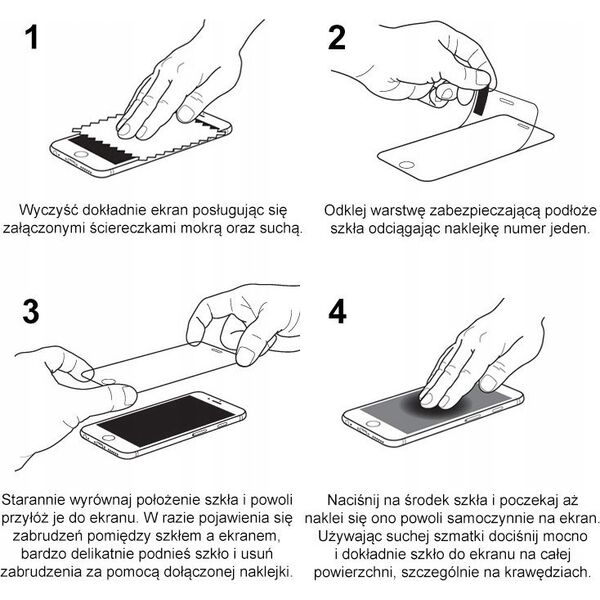 1

Wyczyść dokładnie ekran posługując się załączonymi ściereczkami mokrą oraz suchą.

2

Odklej warstwę zabezpieczającą podłoże szkła odciągając naklejkę numer jeden.

3

Starannie wyrównaj położenie szkła i powoli przyłóż je do ekranu. W razie pojawienia się zabrudzeń pomiędzy szkłem a ekranem, bardzo delikatnie podnieś szkło i usuń zabrudzenia za pomocą dołączonej naklejki.

4

Naciśnij na środek szkła i poczekaj aż naklei się ono powoli samoczynnie na ekran. Używając suchej szmatki dociśnij mocno i dokładnie szkło do ekranu na całej powierzchni, szczególnie na krawędziach.