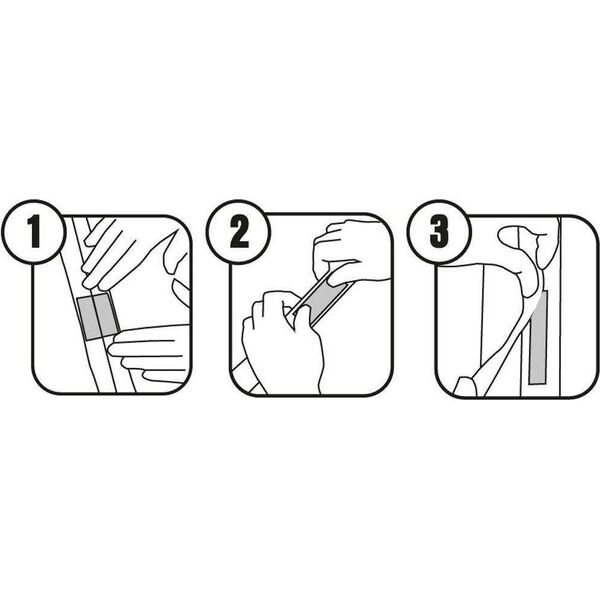 1

2

3