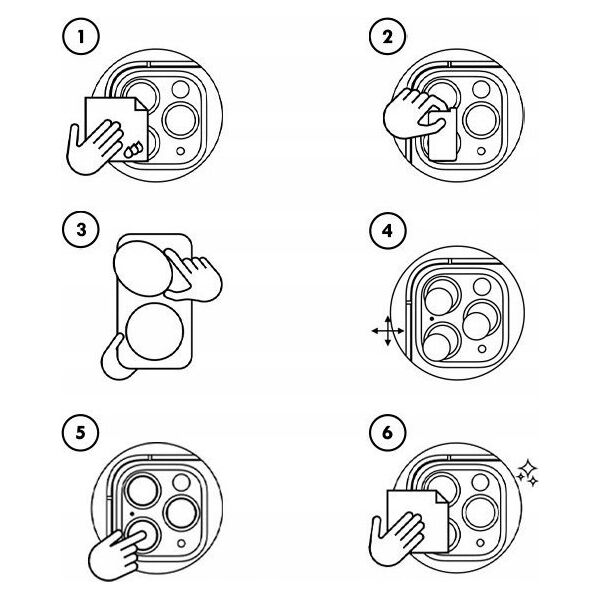 1

2

3

4

5

6