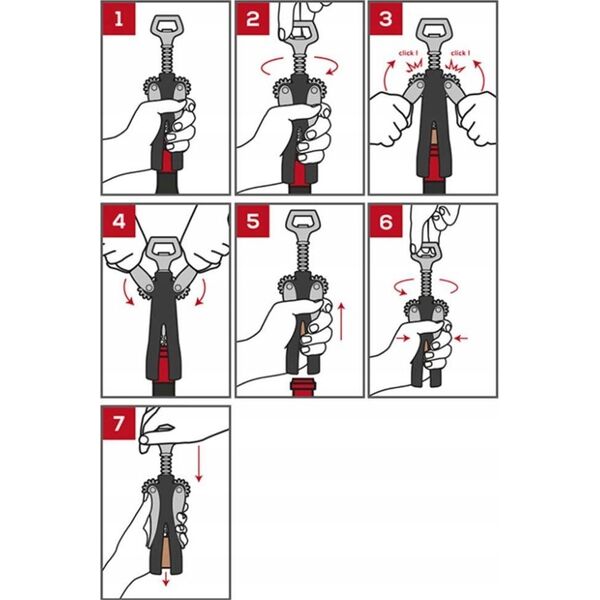 1

2

3

click ! click !

4

5

6

7