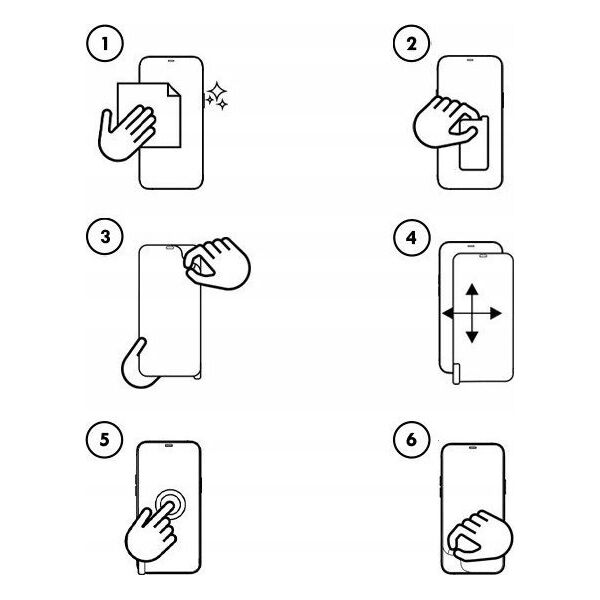 1

2

3

4

5

6