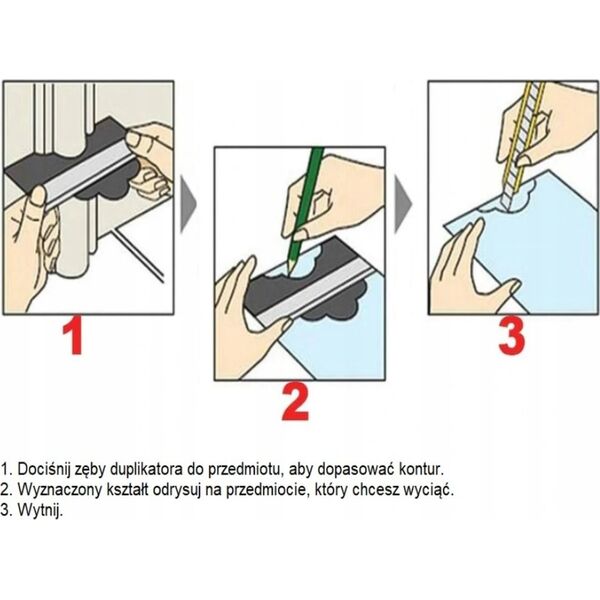 1

2

3

1. Dociśnij zęby duplikatora do przedmiotu, aby dopasować kontur.
2. Wyznaczony kształt odrysuj na przedmiocie, który chcesz wyciąć.
3. Wytnij.