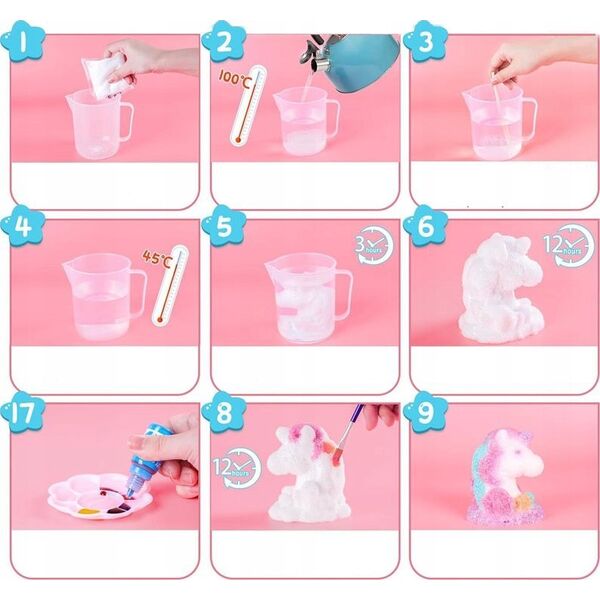 1

2

100°C

3

4

45°C

5

3 hours

6

12 hours

17

8

12 hours

9