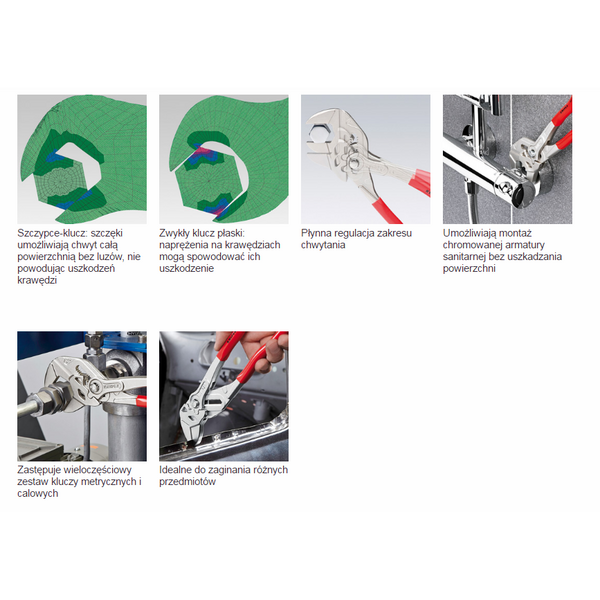 Szczypce-klucz: szczęki umożliwiają chwyt całą powierzchnią bez luzów, nie powodując uszkodzeń krawędzi

Zwykły klucz płaski: naprężenia na krawędziach mogą spowodować ich uszkodzenie

Płynna regulacja zakresu chwytania

Umożliwiają montaż chromowanej armatury sanitarnej bez uszkadzania powierzchni

Zastępuje wieloczęściowy zestaw kluczy metrycznych i calowych

Idealne do zaginania różnych przedmiotów