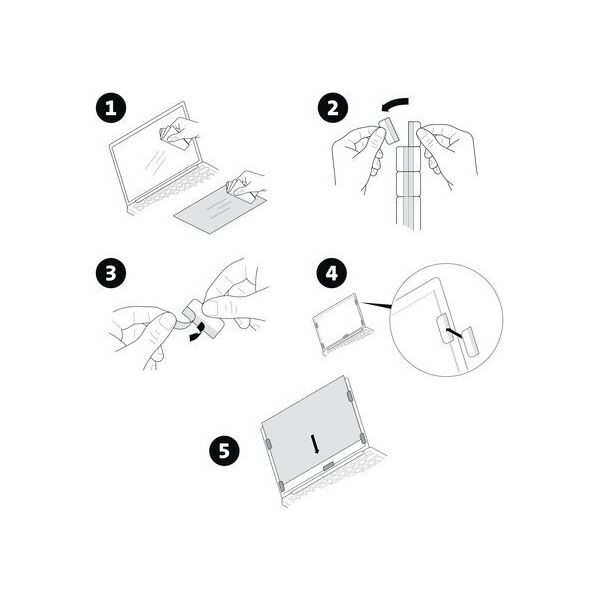 1

2

3

4

5