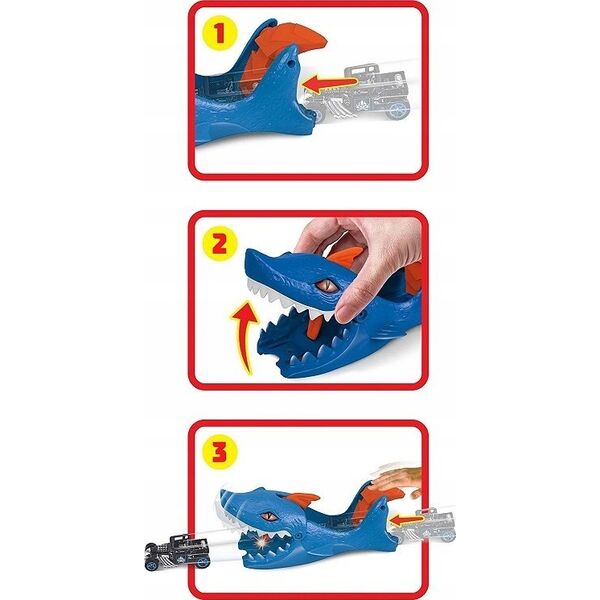 1

2

3