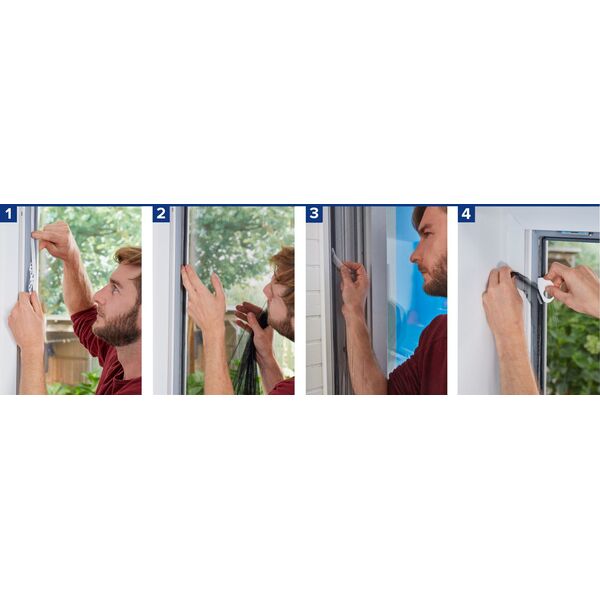 1

2

3

4