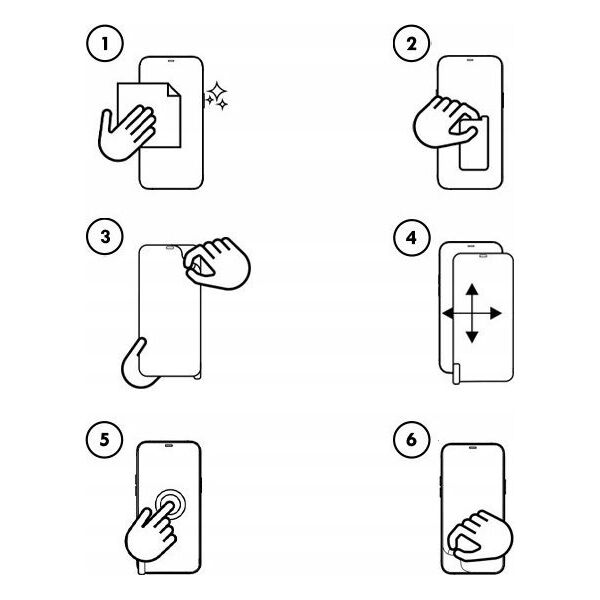 1
2
3
4
5
6