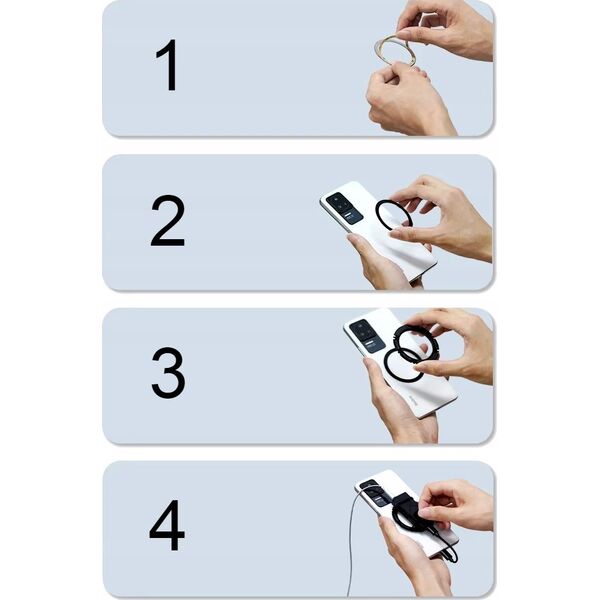 1

2

3

4