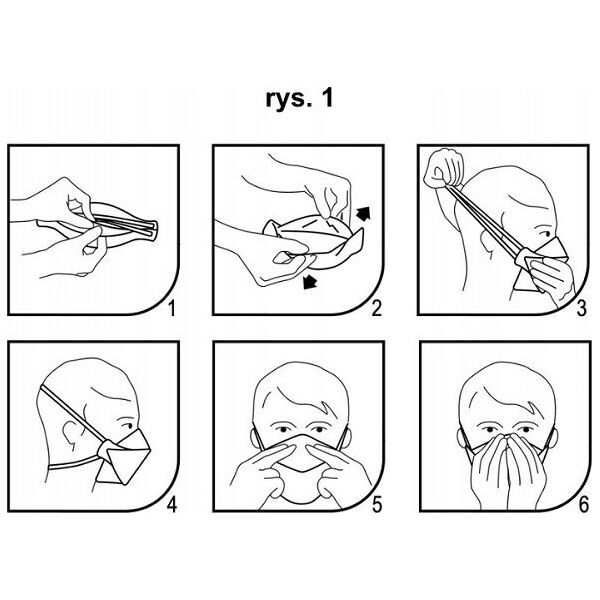 rys. 1

1

2

3

4

5

6