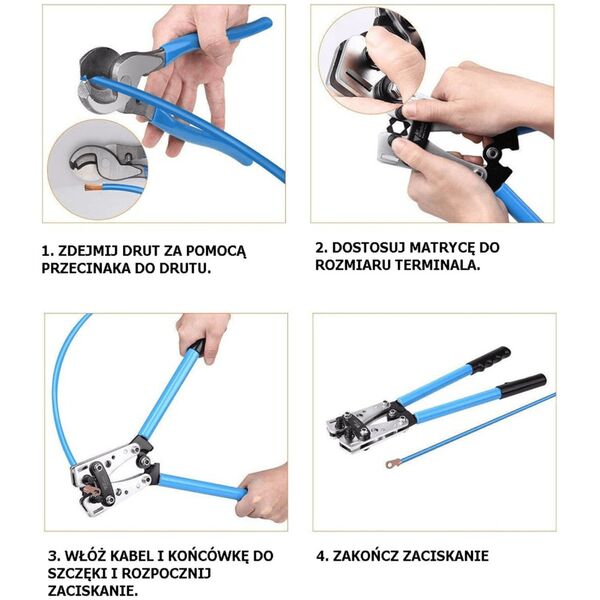 1. ZDEJMIJ DRUT ZA POMOCĄ PRZECINAKA DO DRUTU.

2. DOSTOSUJ MATRYCĘ DO ROZMIARU TERMINALA.

3. WŁÓŻ KABEL I KOŃCÓWKĘ DO SZCZĘKI I ROZPOCZNIJ ZACISKANIE.

4. ZAKOŃCZ ZACISKANIE