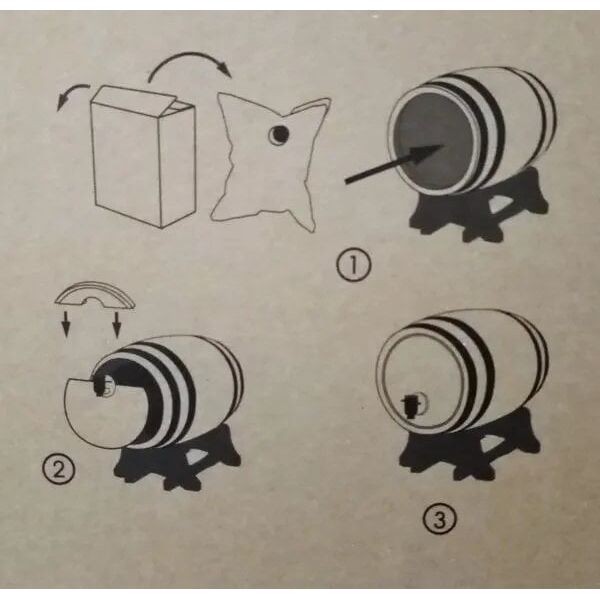 ①

②

③